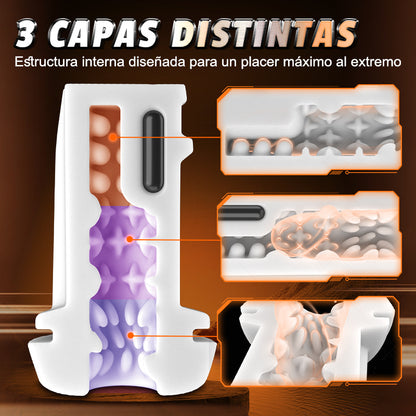 3 CAPAS DISTINTAS
Estructura interna diseñada para un placer máximo al extremo