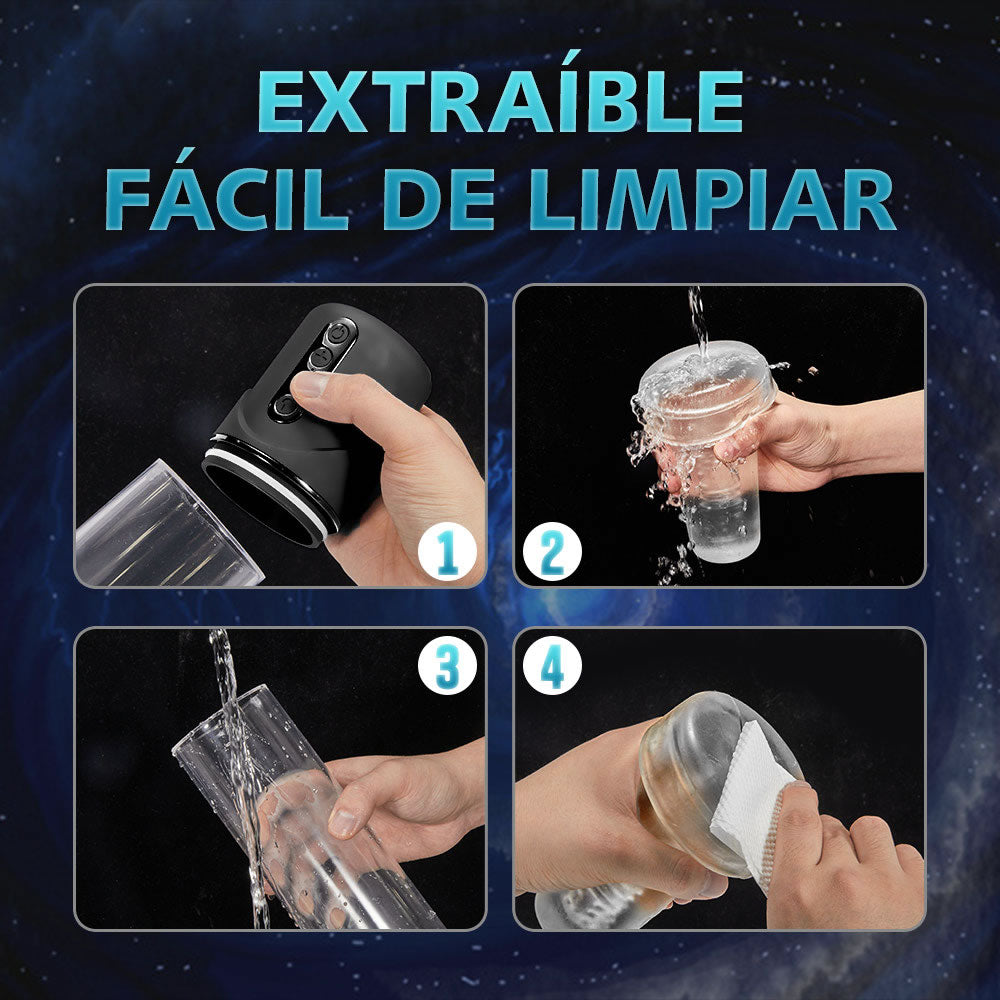 EXTRAÍBLE
FÁCIL DE LIMPIAR

1

2

3

4